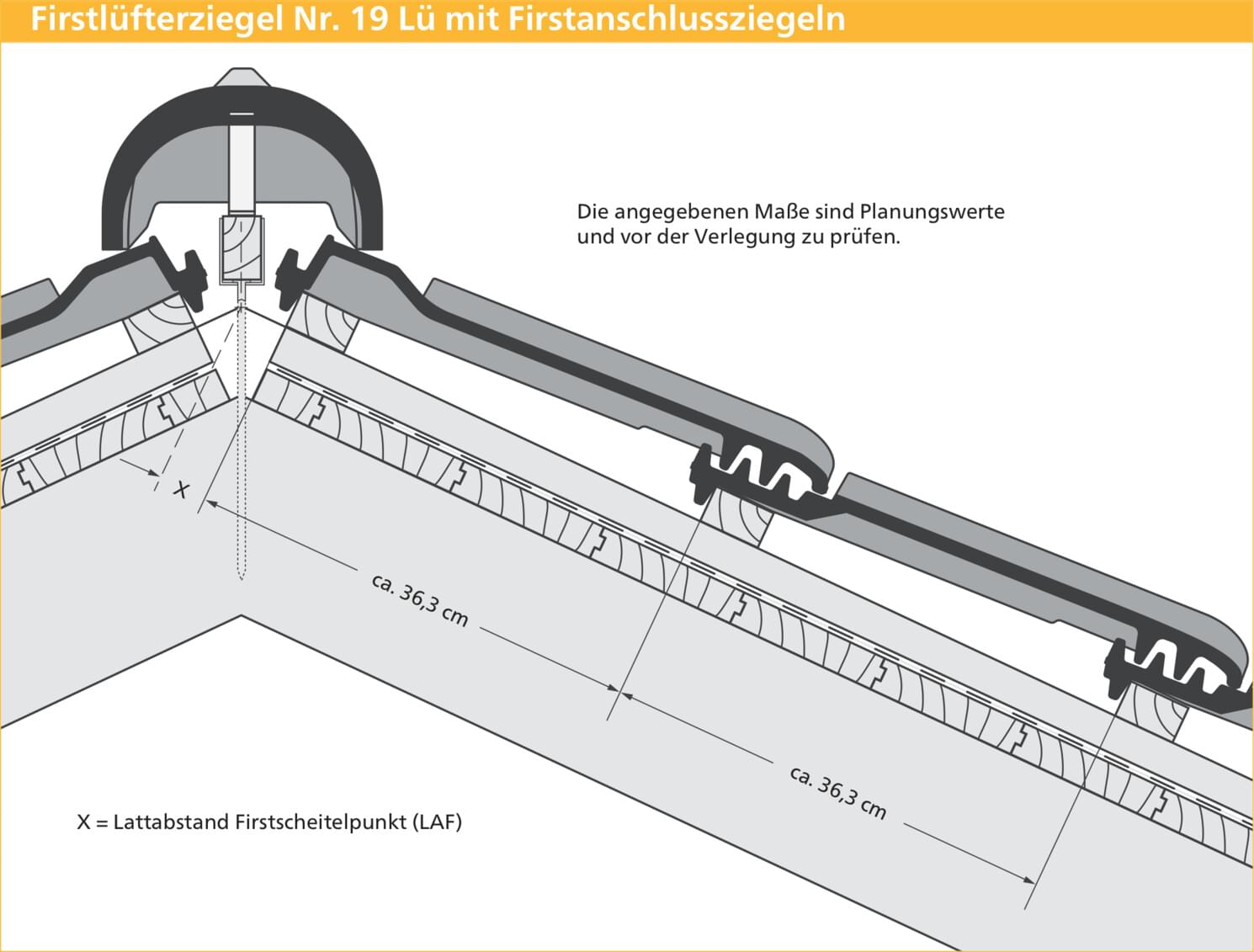 Firstlüfterziegel Nr. 19 Lü mit Firstanschlussziegeln

Die angegebenen Maße sind Planungswerte und vor der Verlegung zu prüfen.

X

ca. 36,3 cm

ca. 36,3 cm

X = Lattabstand Firstscheitelpunkt (LAF)